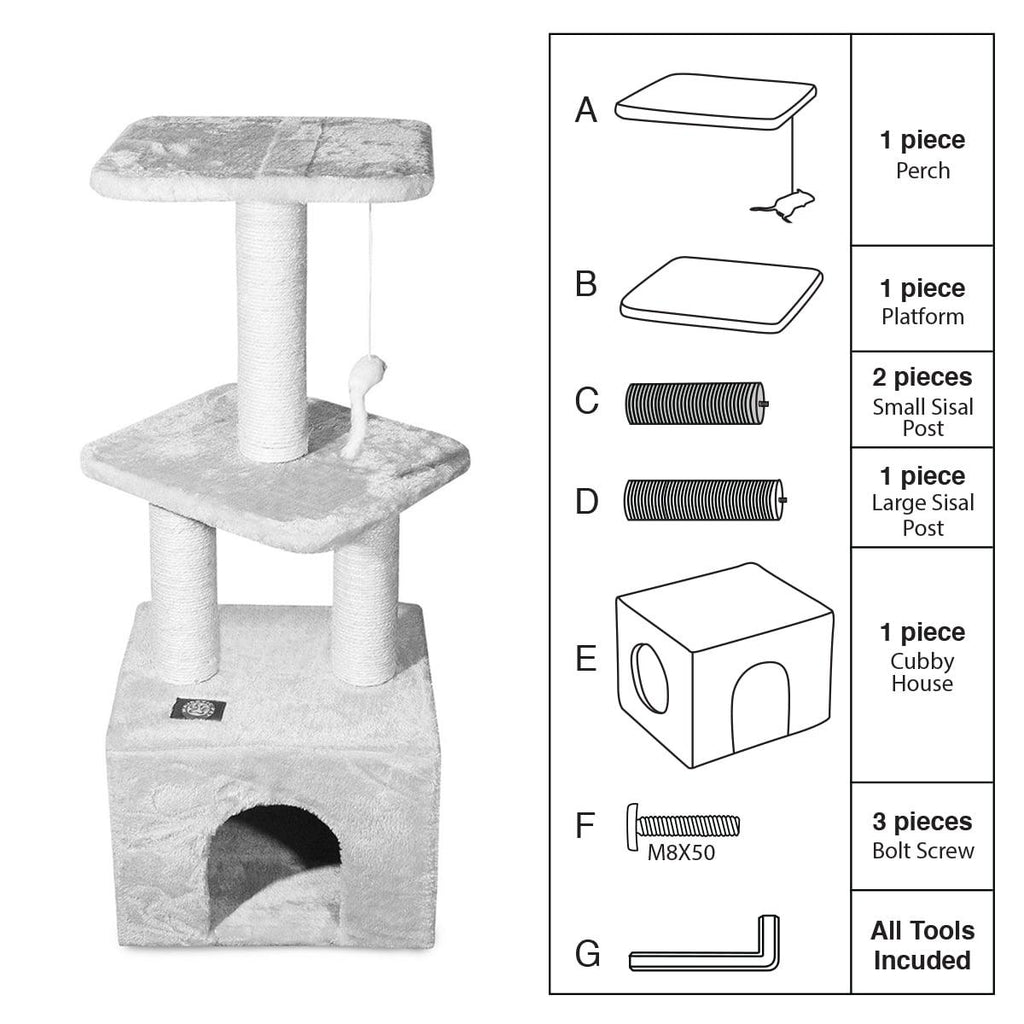 | | |
|---|---|
| A | **1 piece** Perch |
| B | **1 piece** Platform |
| C | **2 pieces** Small Sisal Post |
| D | **1 piece** Large Sisal Post |
| E | **1 piece** Cubby House |
| F M8X50 | **3 pieces** Bolt Screw |
| G | **All Tools Incuded** |